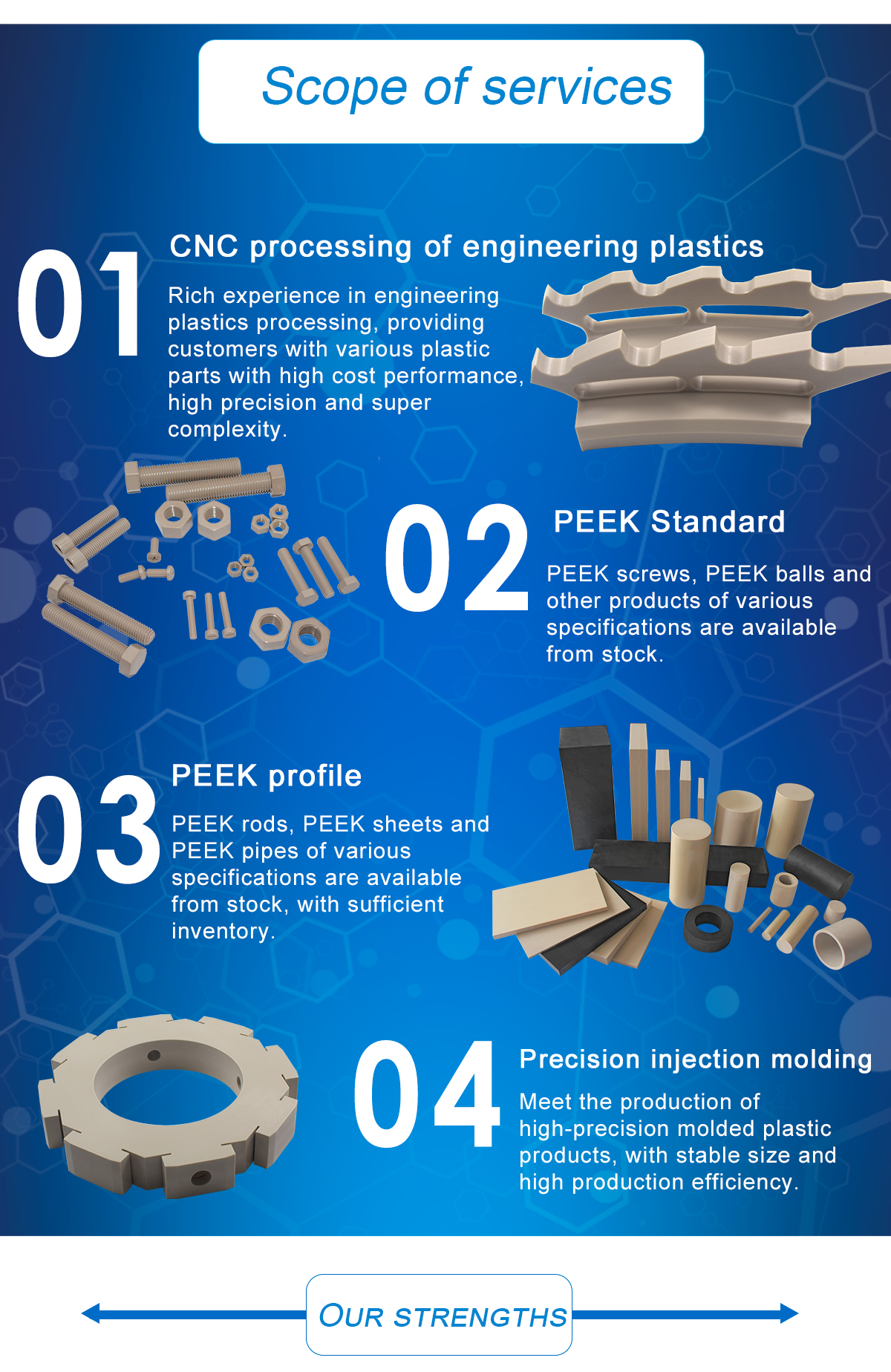 Scope of services

01

CNC processing of engineering plastics

Rich experience in engineering plastics processing, providing customers with various plastic parts with high cost performance, high precision and super complexity.

02

PEEK Standard

PEEK screws, PEEK balls and other products of various specifications are available from stock.

03

PEEK profile

PEEK rods, PEEK sheets and PEEK pipes of various specifications are available from stock, with sufficient inventory.

04

Precision injection molding

Meet the production of high-precision molded plastic products, with stable size and high production efficiency.

OUR STRENGTHS